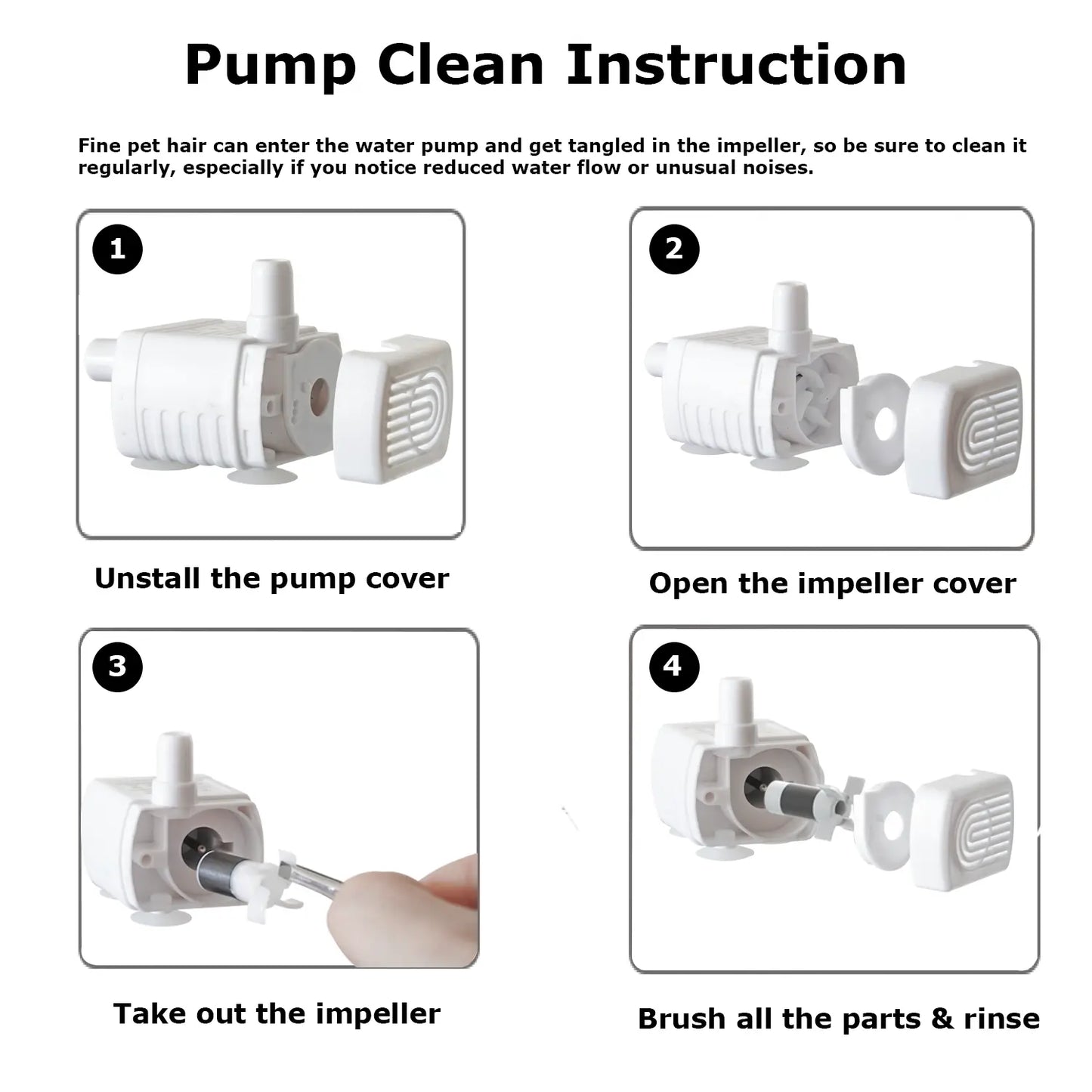 Pump Clean Instruction

Fine pet hair can enter the water pump and get tangled in the impeller, so be sure to clean it regularly, especially if you notice reduced water flow or unusual noises.

1

Unstall the pump cover

2

Open the impeller cover

3

Take out the impeller

4

Brush all the parts & rinse