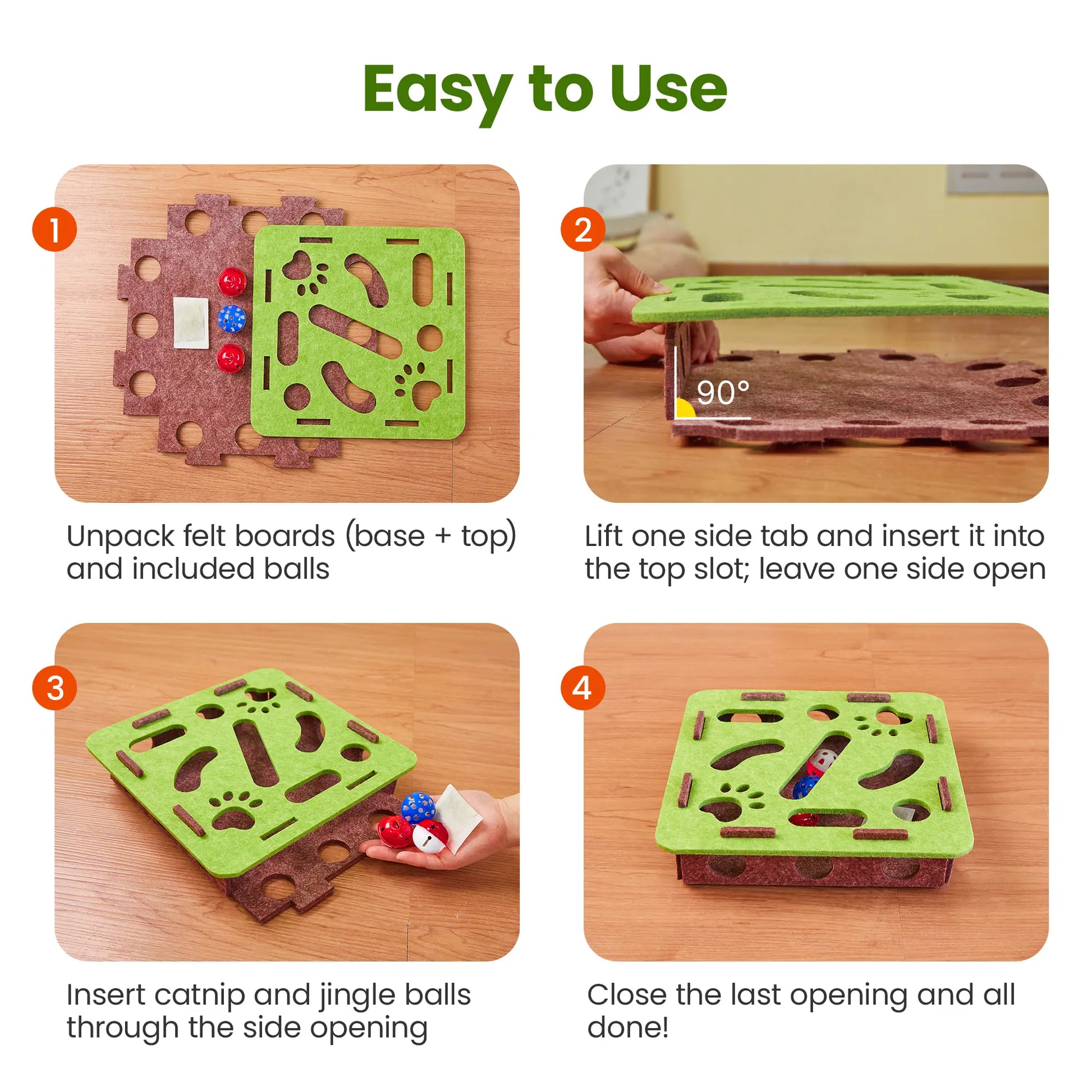 Easy to Use

1

Unpack felt boards (base + top) and included balls

2

90°

Lift one side tab and insert it into the top slot; leave one side open

3

Insert catnip and jingle balls through the side opening

4

Close the last opening and all done!